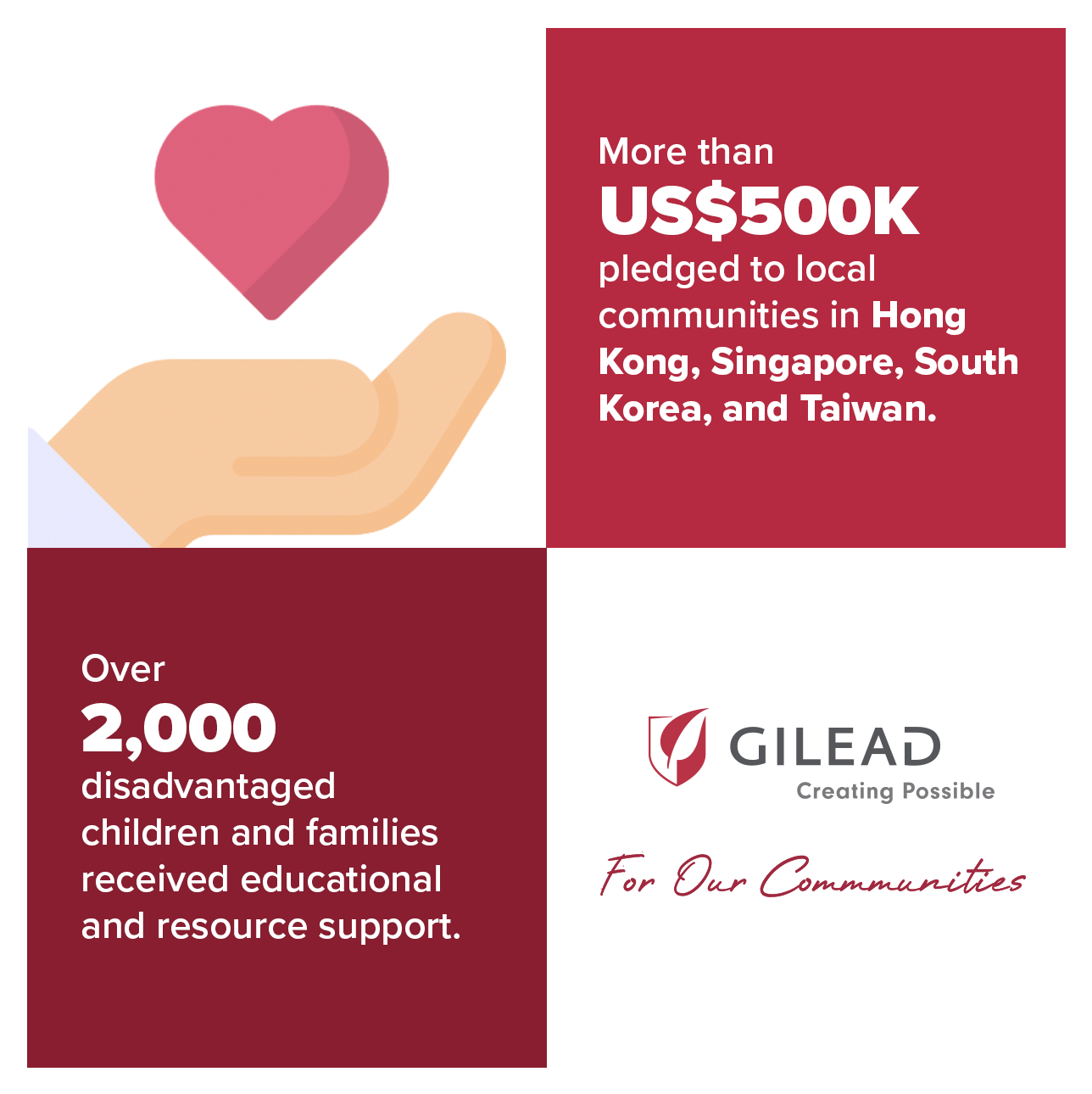 More than
US$500K
pledged to local communities in Hong Kong, Singapore, South Korea, and Taiwan.

Over
2,000
disadvantaged children and families received educational and resource support.

GILEAD
Creating Possible

For Our Communities